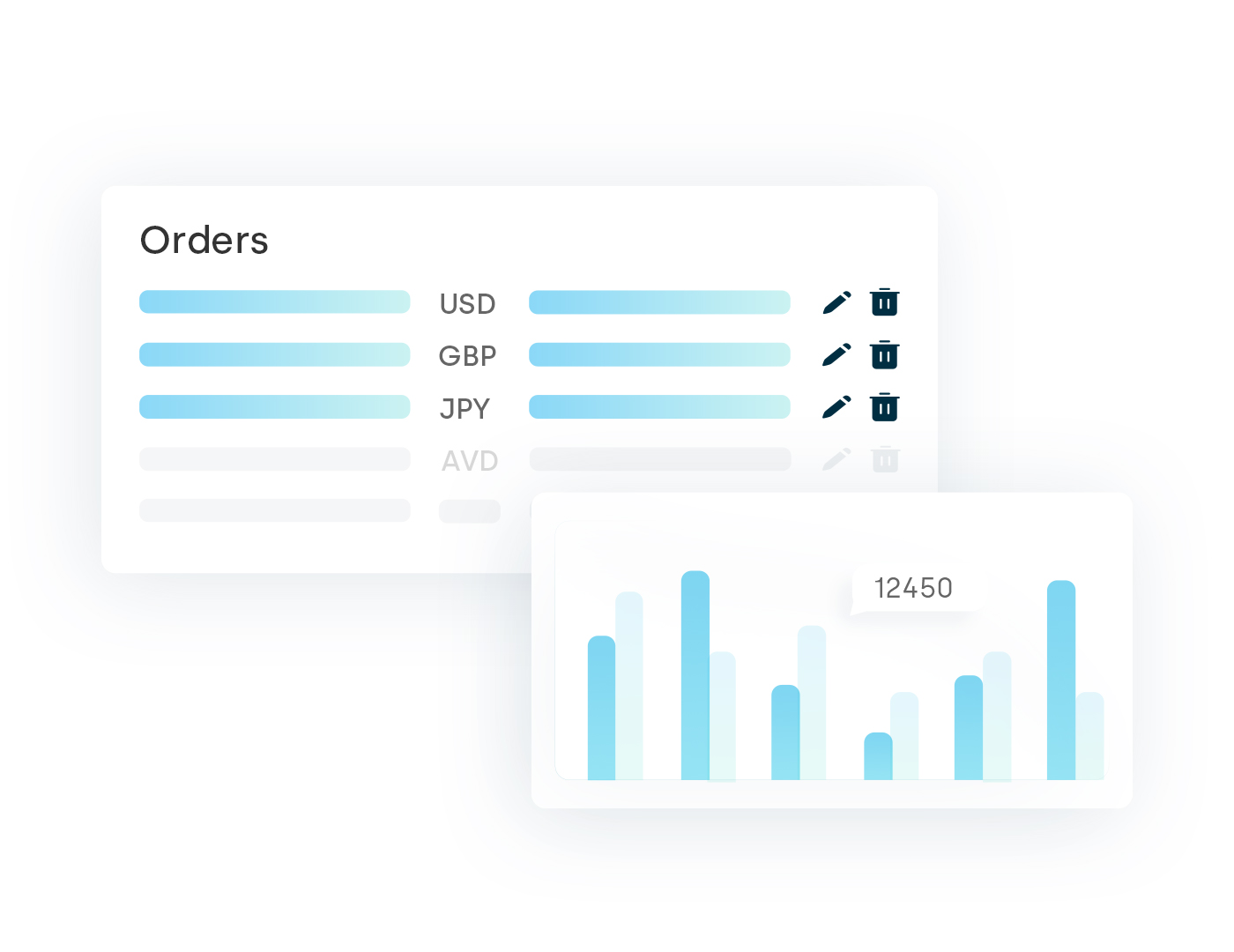 Orders

USD

GBP

JPY

AVD

12450